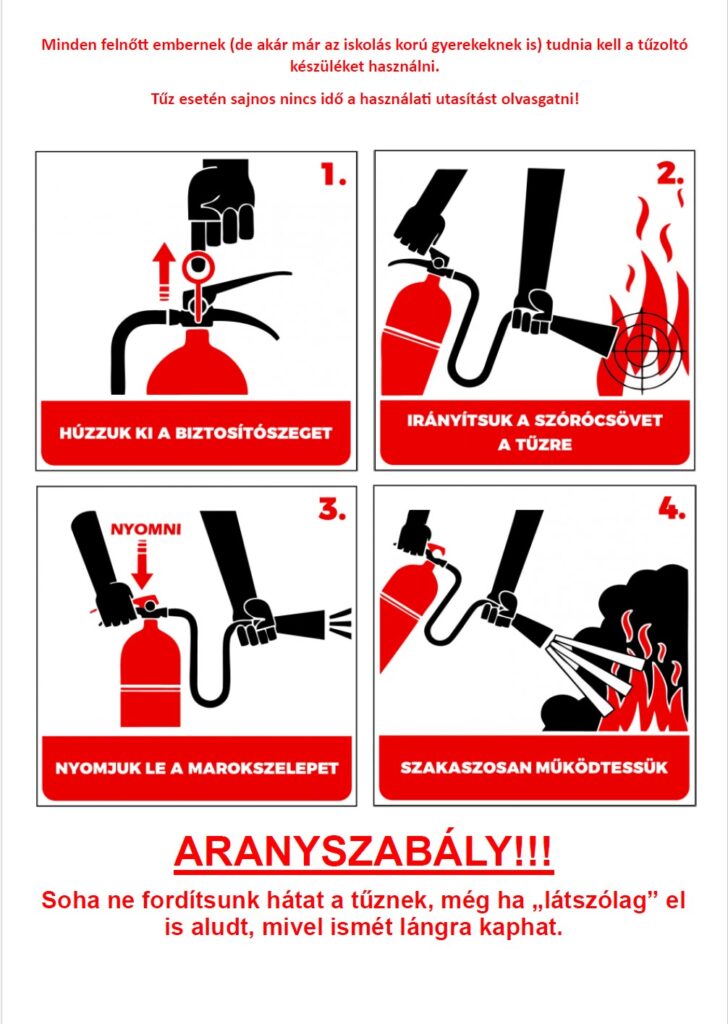 Minden felnőtt embernek (de akár már az iskolás korú gyerekeknek is) tudnia kell a tűzoltó készüléket használni.

Tűz esetén sajnos nincs idő a használati utasítást olvasgatni!

1.

HÚZZUK KI A BIZTOSÍTÓSZEGET

2.

IRÁNYÍTSUK A SZÓRÓCSÖVET A TŰZRE

3.

NYOMNI

NYOMJUK LE A MAROKSZELEPET

4.

SZAKASZOSAN MŰKÖDTESSÜK

ARANYSZABÁLY!!!

Soha ne fordítsunk hátat a tűznek, még ha „látszólag” el is aludt, mivel ismét lángra kaphat.